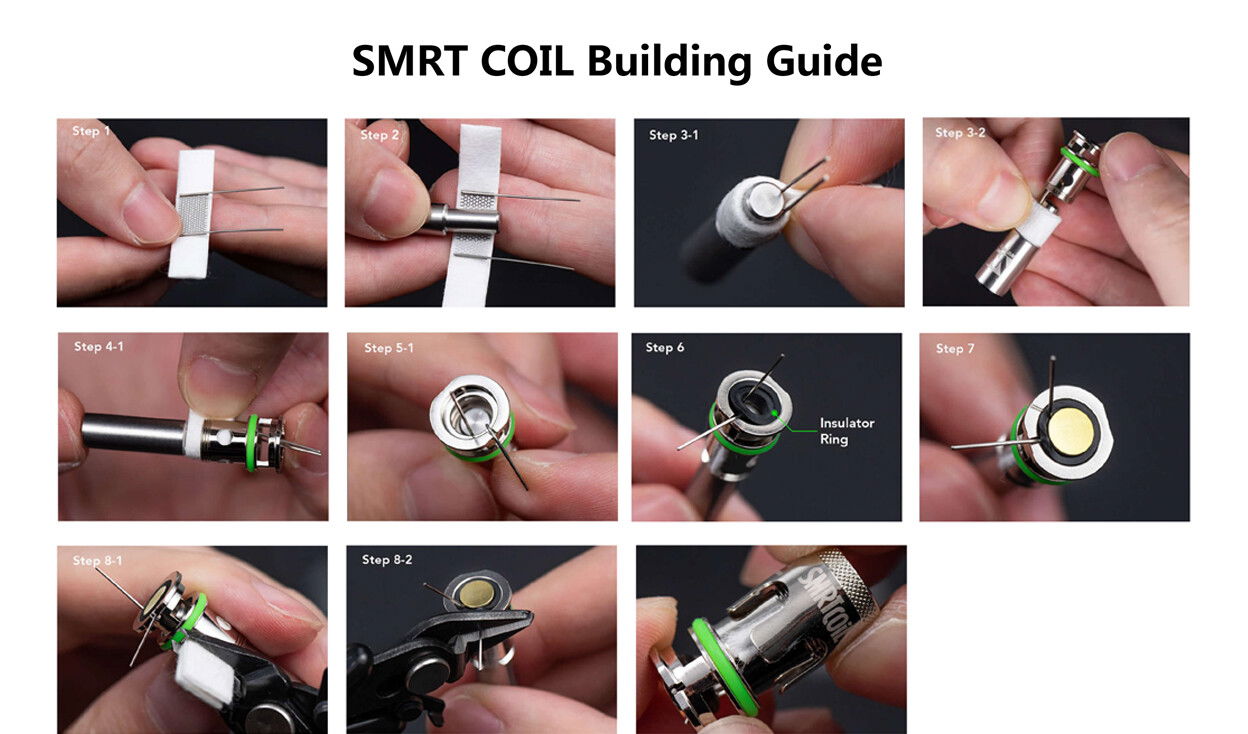 SMRT COIL Building Guide

Step 1

Step 2

Step 3-1

Step 3-2

Step 4-1

Step 5-1

Step 6

Insulator Ring

Step 7

Step 8-1

Step 8-2

SMRTcoil